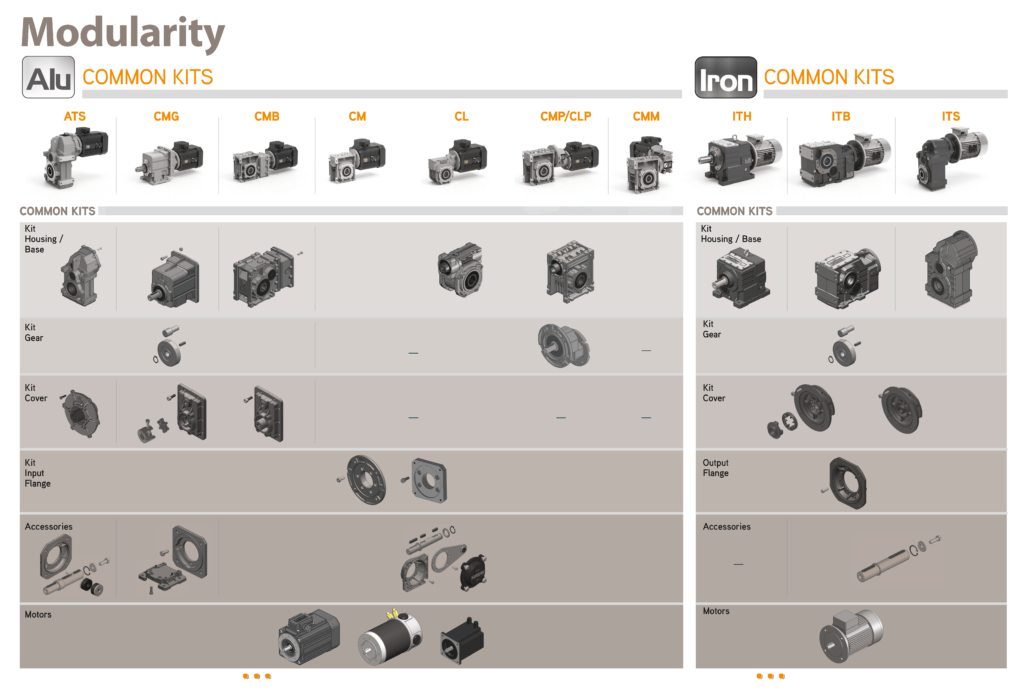 Modularity

Alu COMMON KITS

ATS CMG CMB CM CL CMP/CLP CMM

COMMON KITS

Kit Housing / Base

Kit Gear

—

—

Kit Cover

—

—

—

Kit Input Flange

Accessories

Motors

Iron COMMON KITS

ITH ITB ITS

COMMON KITS

Kit Housing / Base

Kit Gear

Kit Cover

Output Flange

Accessories

—

Motors